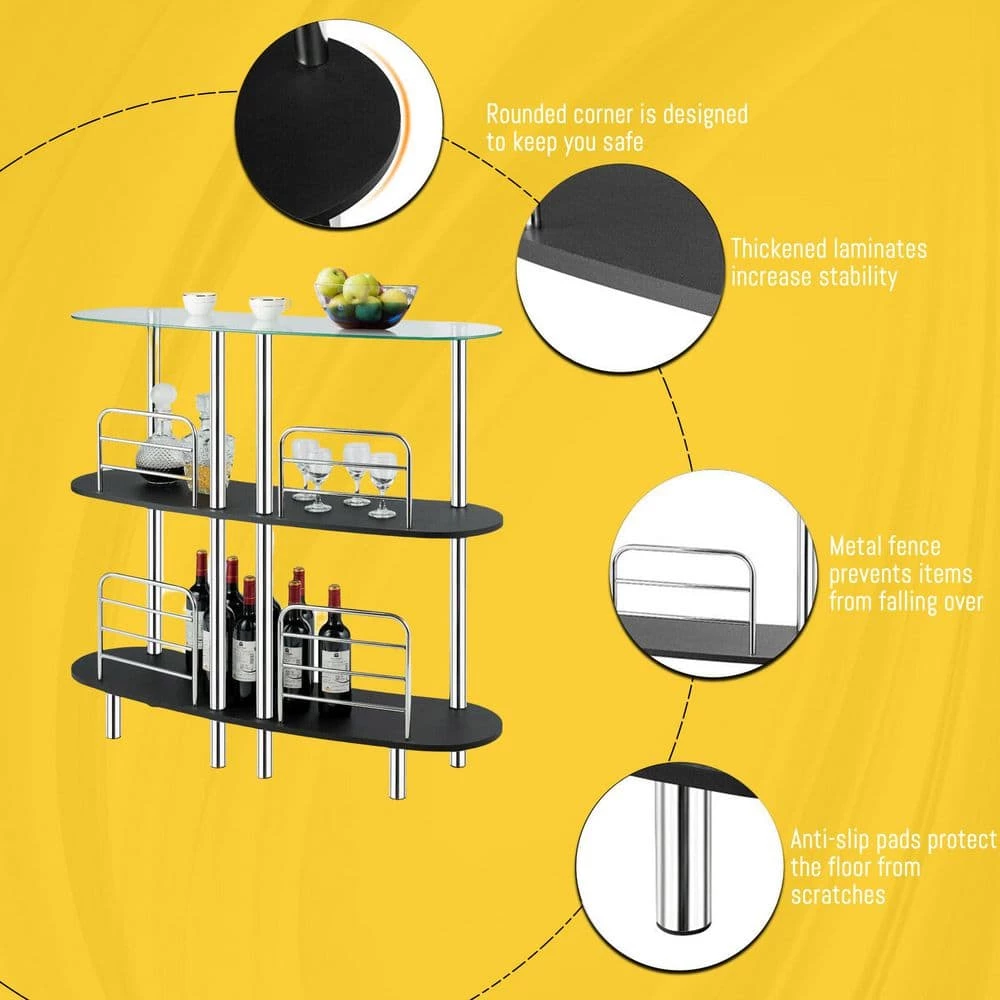 Rounded corner is designed to keep you safe

Thickened laminates increase stability

Metal fence prevents items from falling over

Anti-slip pads protect the floor from scratches