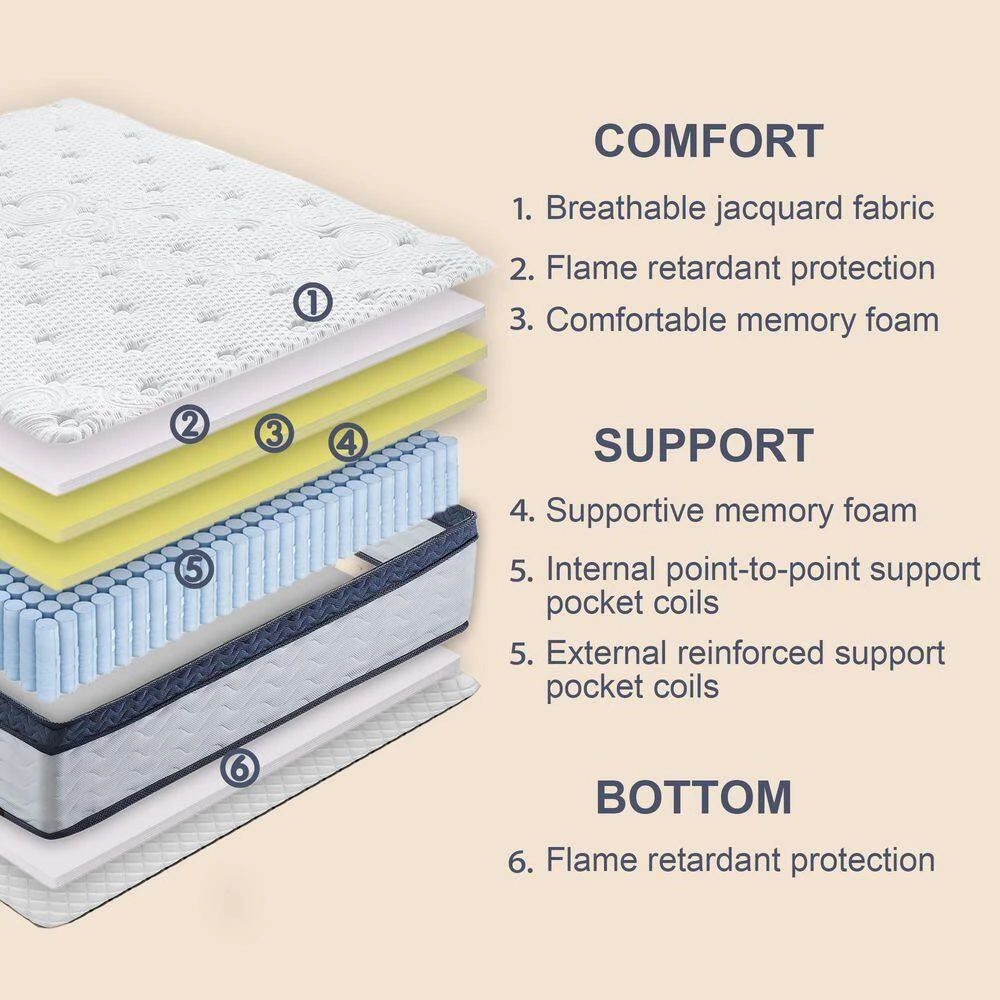 ①

② ③ ④

⑤

⑥

COMFORT

1. Breathable jacquard fabric

2. Flame retardant protection

3. Comfortable memory foam

SUPPORT

4. Supportive memory foam

5. Internal point-to-point support pocket coils

5. External reinforced support pocket coils

BOTTOM

6. Flame retardant protection